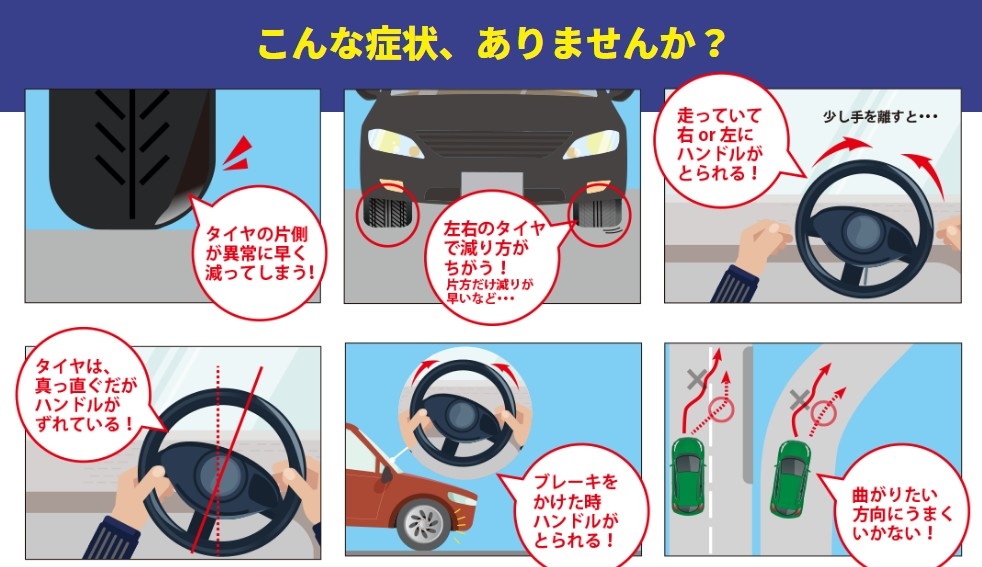 こんな症状、ありませんか？

タイヤの片側が異常に早く減ってしまう！

左右のタイヤで減り方がちがう！
片方だけ減りが早いなど・・・

走っていて右 or 左にハンドルがとられる！

少し手を離すと・・・

タイヤは、真っ直ぐだがハンドルがずれている！

ブレーキをかけた時ハンドルがとられる！

曲がりたい方向にうまくいかない！